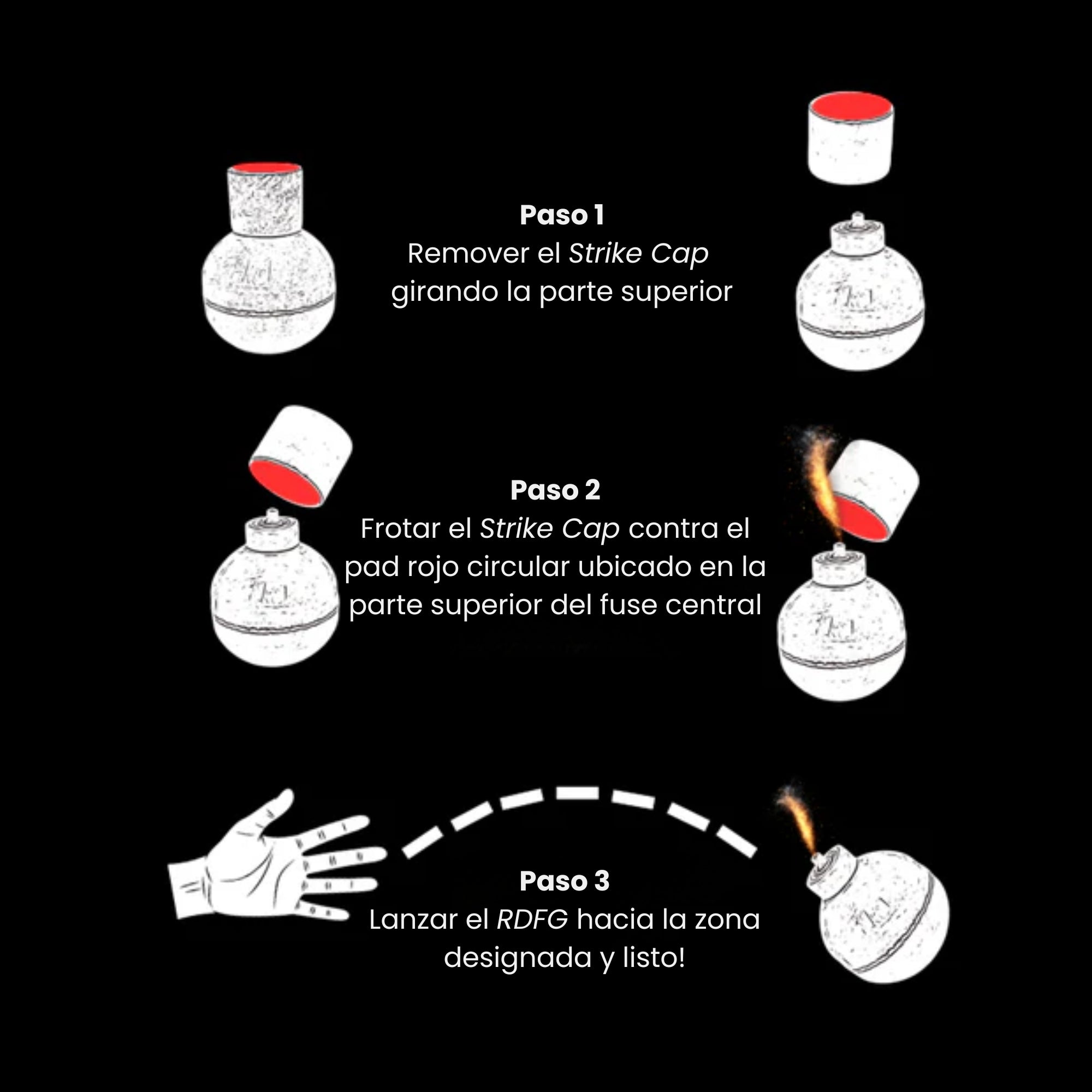 Paso 1
Remover el Strike Cap girando la parte superior

Paso 2
Frotar el Strike Cap contra el pad rojo circular ubicado en la parte superior del fuse central

Paso 3
Lanzar el RDFG hacia la zona designada y listo!